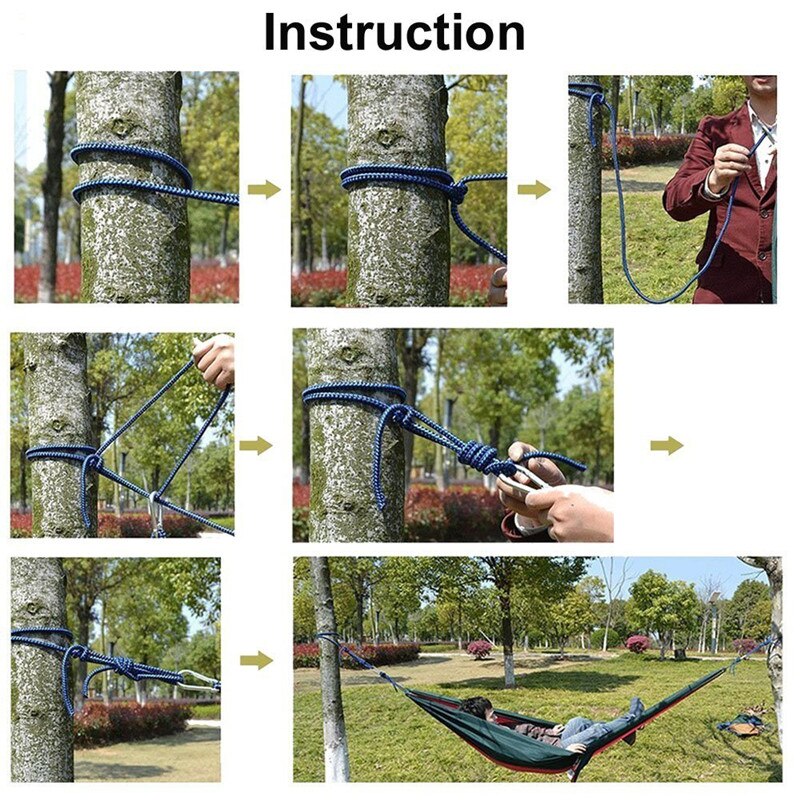 Instruction